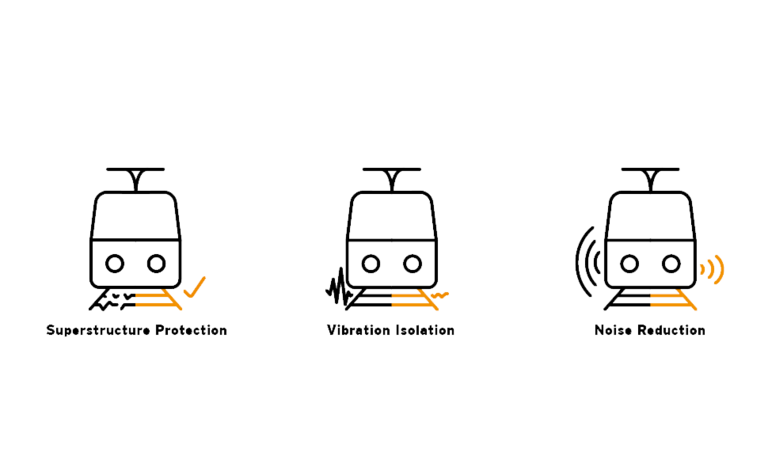 Superstructure Protection

Vibration Isolation

Noise Reduction